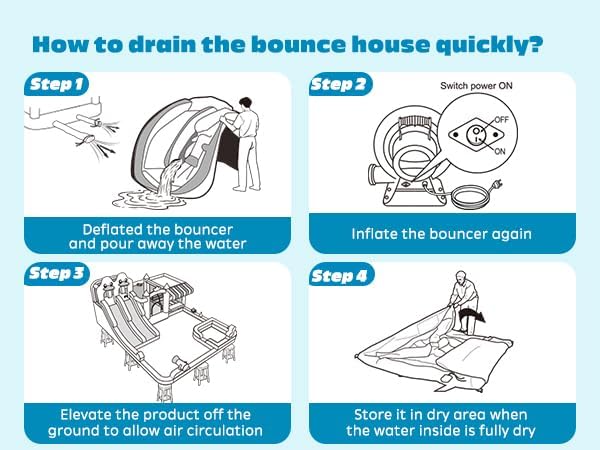 How to drain the bounce house quickly?

Step 1

Deflated the bouncer and pour away the water

Step 2

Switch power ON

OFF

ON

Inflate the bouncer again

Step 3

Elevate the product off the ground to allow air circulation

Step 4

Store it in dry area when the water inside is fully dry